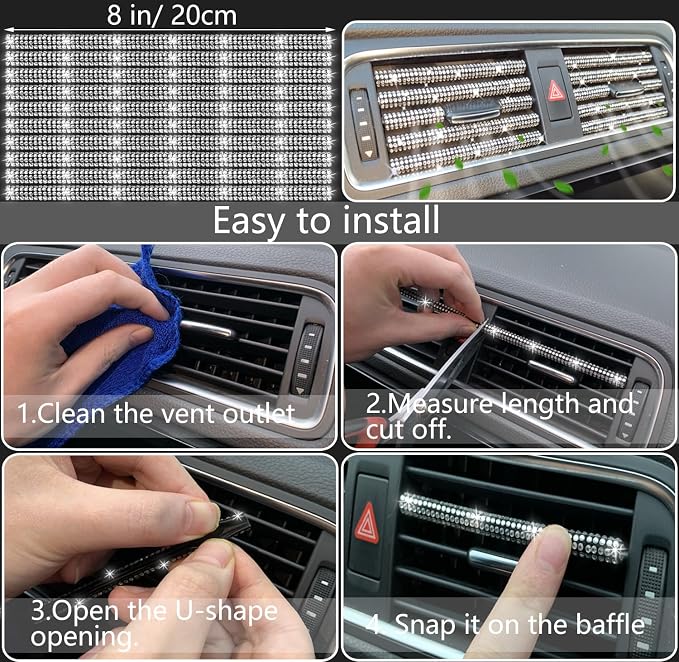 8 in/ 20cm

Easy to install

1.Clean the vent outlet

2.Measure length and cut off.

3.Open the U-shape opening.

4. Snap it on the baffle