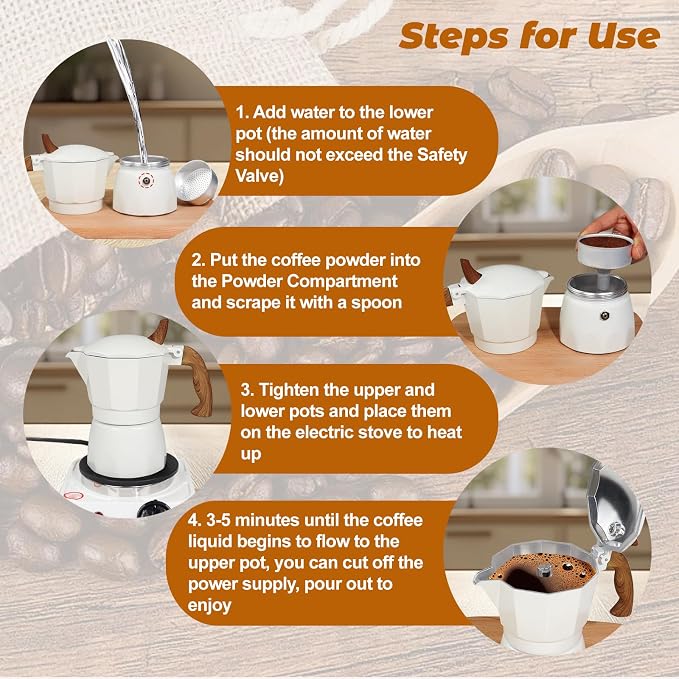 Steps for Use

1. Add water to the lower pot (the amount of water should not exceed the Safety Valve)

2. Put the coffee powder into the Powder Compartment and scrape it with a spoon

3. Tighten the upper and lower pots and place them on the electric stove to heat up

4. 3-5 minutes until the coffee liquid begins to flow to the upper pot, you can cut off the power supply, pour out to enjoy