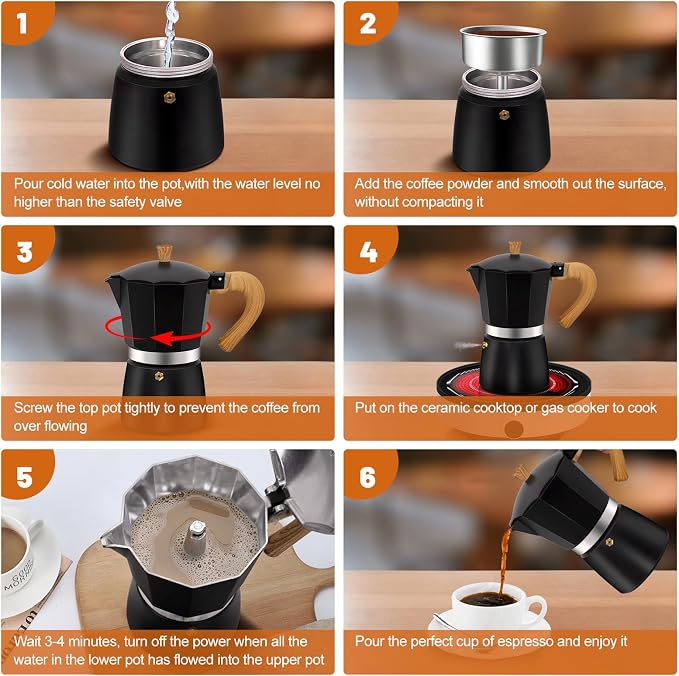 1

Pour cold water into the pot,with the water level no higher than the safety valve

2

Add the coffee powder and smooth out the surface, without compacting it

3

Screw the top pot tightly to prevent the coffee from over flowing

4

Put on the ceramic cooktop or gas cooker to cook

5

GOOD MORNING

Wait 3-4 minutes, turn off the power when all the water in the lower pot has flowed into the upper pot

6

Pour the perfect cup of espresso and enjoy it