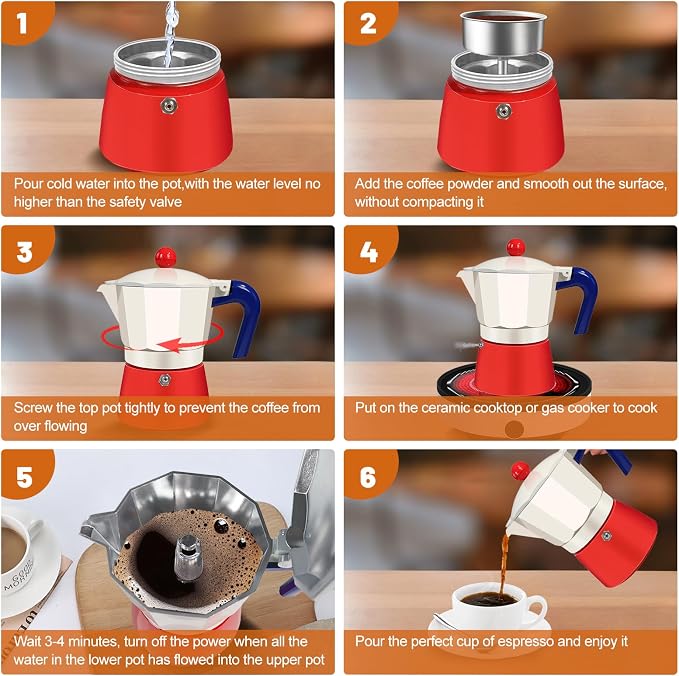 1

Pour cold water into the pot,with the water level no higher than the safety valve

2

Add the coffee powder and smooth out the surface, without compacting it

3

Screw the top pot tightly to prevent the coffee from over flowing

4

Put on the ceramic cooktop or gas cooker to cook

5

GOOD MORNING

Wait 3-4 minutes, turn off the power when all the water in the lower pot has flowed into the upper pot

6

Pour the perfect cup of espresso and enjoy it