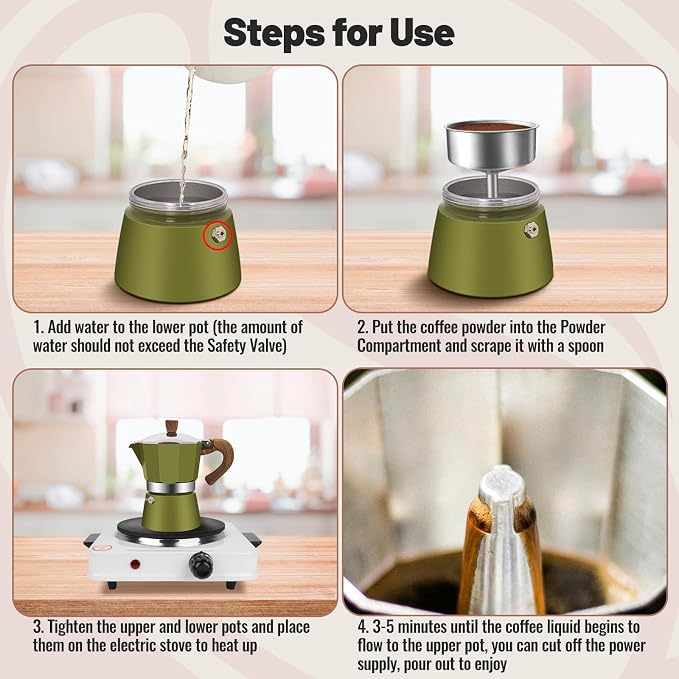 Steps for Use

1. Add water to the lower pot (the amount of water should not exceed the Safety Valve)

2. Put the coffee powder into the Powder Compartment and scrape it with a spoon

3. Tighten the upper and lower pots and place them on the electric stove to heat up

4. 3-5 minutes until the coffee liquid begins to flow to the upper pot, you can cut off the power supply, pour out to enjoy