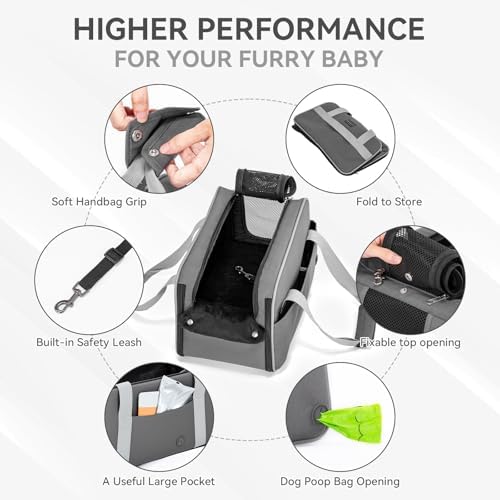 HIGHER PERFORMANCE
FOR YOUR FURRY BABY

Soft Handbag Grip

Fold to Store

Built-in Safety Leash

Fixable top opening

A Useful Large Pocket

Dog Poop Bag Opening