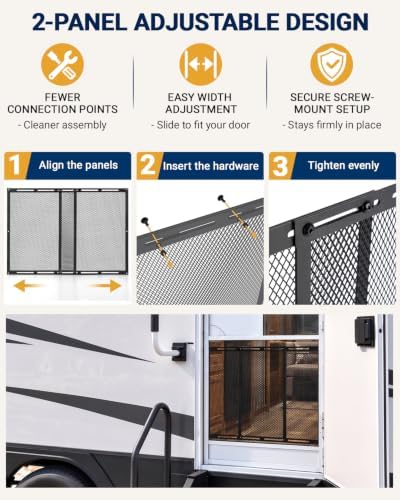 2-PANEL ADJUSTABLE DESIGN

FEWER CONNECTION POINTS
- Cleaner assembly

EASY WIDTH ADJUSTMENT
- Slide to fit your door

SECURE SCREW-MOUNT SETUP
- Stays firmly in place

1 Align the panels

2 Insert the hardware

3 Tighten evenly