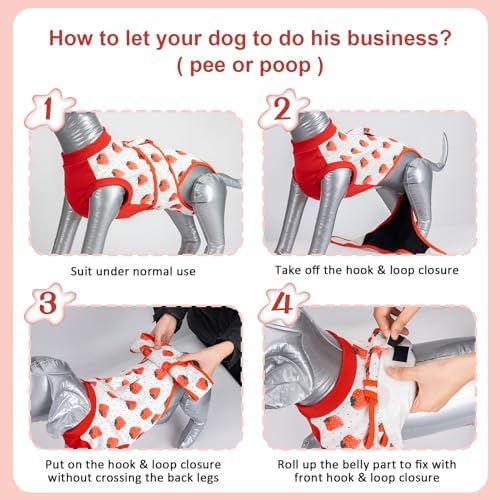 How to let your dog to do his business?
( pee or poop )

1

Suit under normal use

2

Take off the hook & loop closure

3

Put on the hook & loop closure without crossing the back legs

4

Roll up the belly part to fix with front hook & loop closure