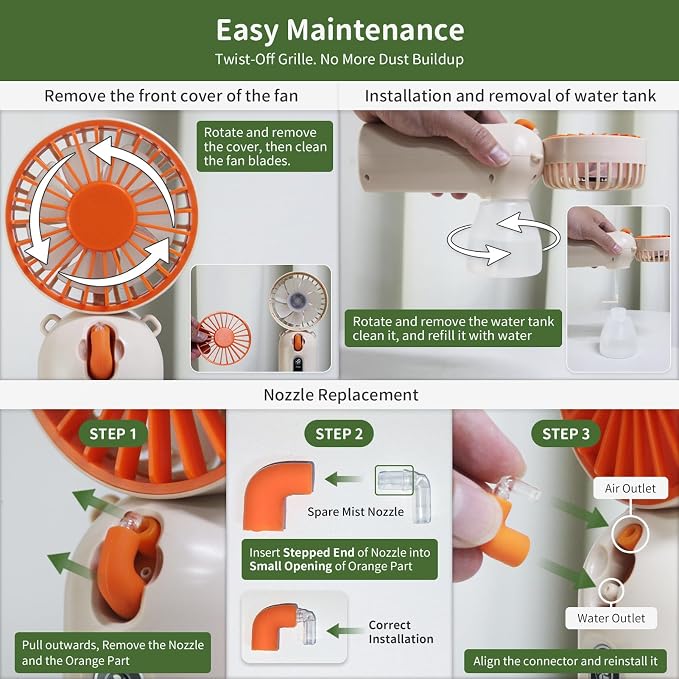 Easy Maintenance
Twist-Off Grille. No More Dust Buildup

Remove the front cover of the fan

Rotate and remove the cover, then clean the fan blades.

Installation and removal of water tank

Rotate and remove the water tank clean it, and refill it with water

Nozzle Replacement

STEP 1

Pull outwards, Remove the Nozzle and the Orange Part

STEP 2

Spare Mist Nozzle

Insert Stepped End of Nozzle into Small Opening of Orange Part

Correct Installation

STEP 3

Air Outlet

Water Outlet

Align the connector and reinstall it